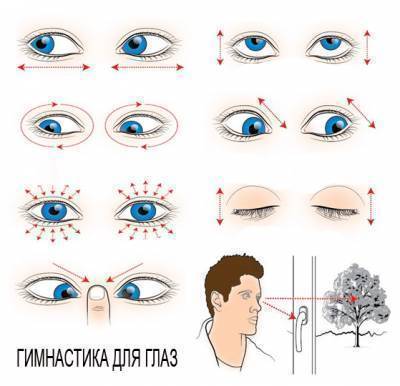 ГИМНАСТИКА ДЛЯ ГЛАЗ